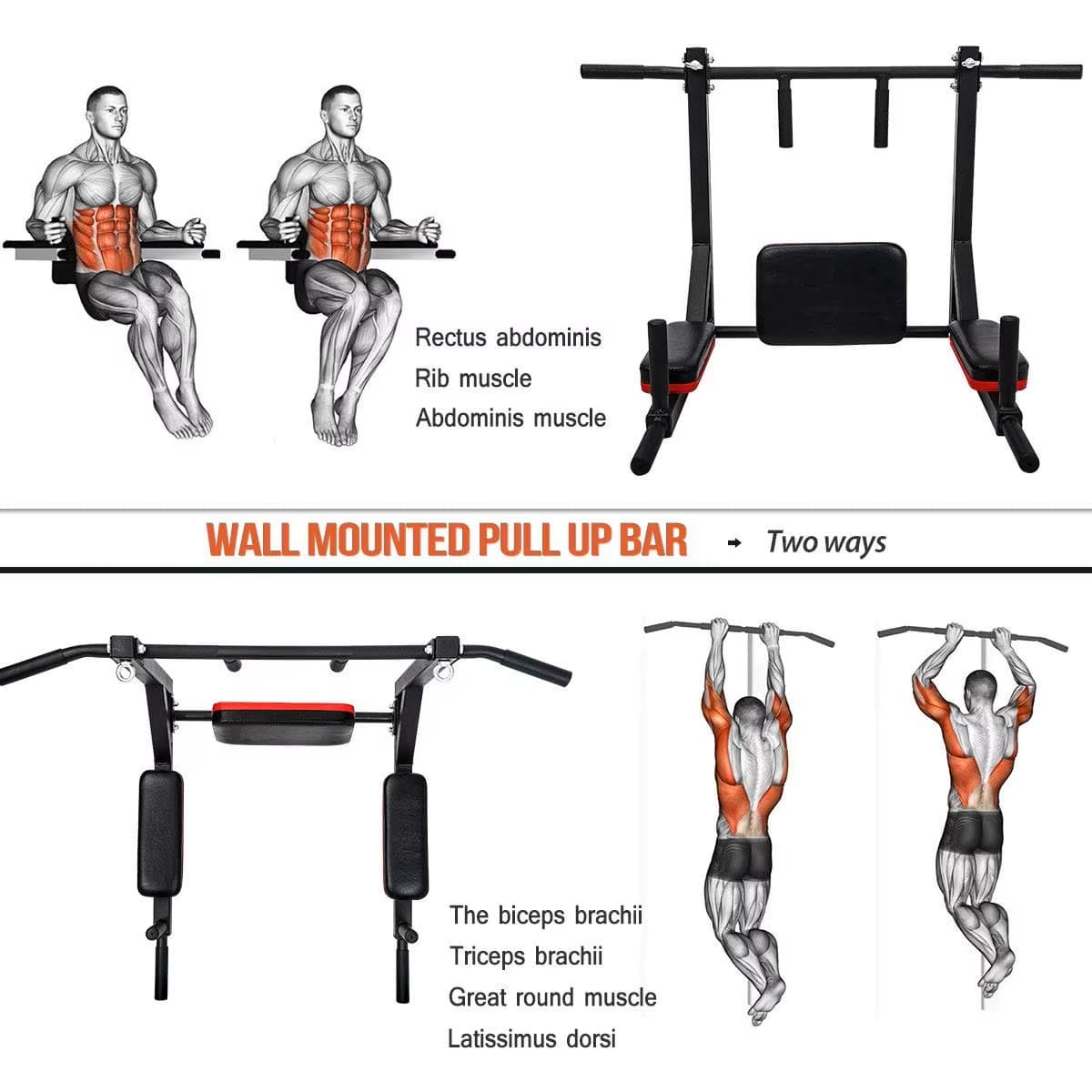 Rectus abdominis
Rib muscle
Abdominis muscle

WALL MOUNTED PULL UP BAR → Two ways

The biceps brachii
Triceps brachii
Great round muscle
Latissimus dorsi